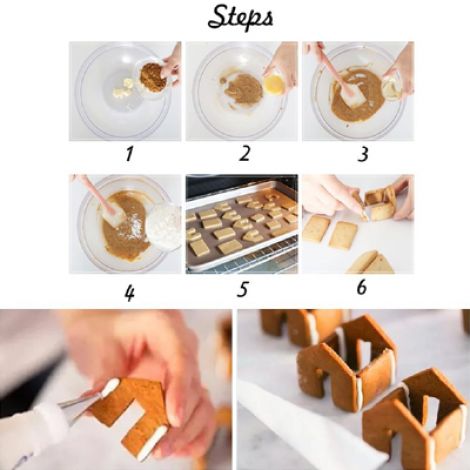 Steps

1
2
3

4
5
6